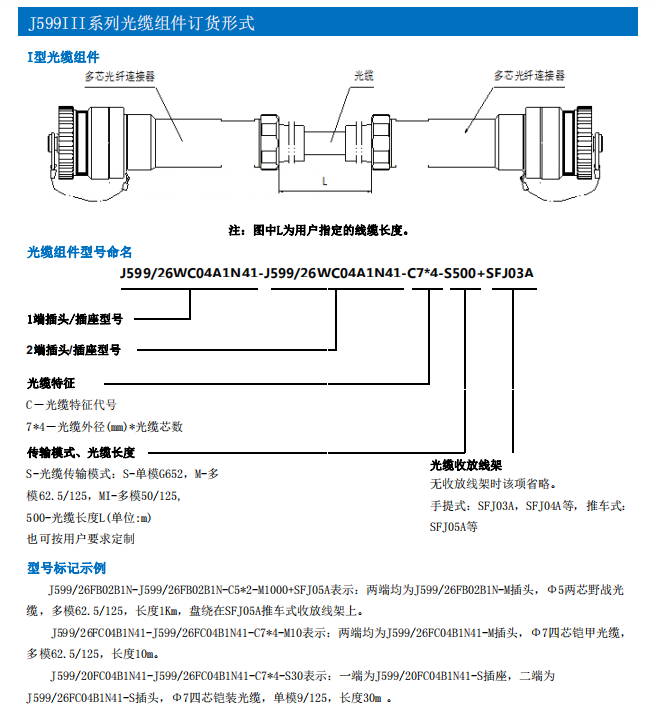 J599III系列光缆组件订货形式

I型光缆组件

多芯光纤连接器

光缆

多芯光纤连接器

L

注：图中L为用户指定的线缆长度。

光缆组件型号命名

J599/26WC04A1N41-J599/26WC04A1N41-C7*4-S500+SFJ03A

1端插头/插座型号

2端插头/插座型号

光缆特征

C－光缆特征代号

7*4－光缆外径(mm)*光缆芯数

传输模式、光缆长度

S-光缆传输模式：S-单模G652，M-多模62.5/125，MI-多模50/125，

500-光缆长度L(单位:m)

也可按用户要求定制

光缆收放线架

无收放线架时该项省略。

手提式：SFJ03A，SFJ04A等，推车式：SFJ05A等

型号标记示例

J599/26FB02B1N-J599/26FB02B1N-C5*2-M1000+SFJ05A表示：两端均为J599/26FB02B1N-M插头，Φ5两芯野战光缆，多模62.5/125，长度1Km，盘绕在SFJ05A推车式收放线架上。

J599/26FC04B1N41-J599/26FC04B1N41-C7*4-M10表示：两端均为J599/26FC04B1N41-M插头，Φ7四芯铠甲光缆，多模62.5/125，长度10m。

J599/20FC04B1N41-J599/26FC04B1N41-C7*4-S30表示：一端为J599/20FC04B1N41-S插座，二端为J599/26FC04B1N41-S插头，Φ7四芯铠装光缆，单模9/125，长度30m 。